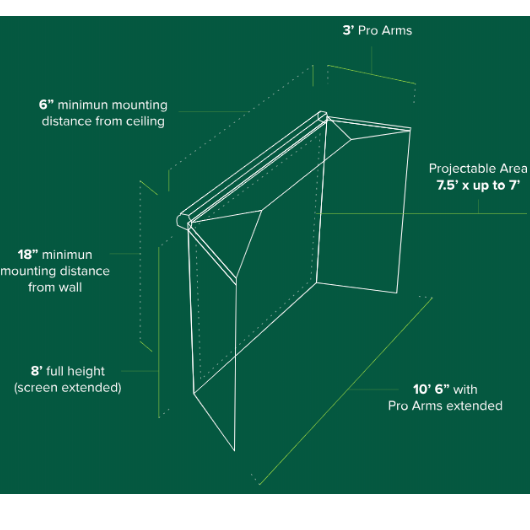 3' Pro Arms

6" minimun mounting distance from ceiling

Projectable Area
7.5' x up to 7'

18" minimun mounting distance from wall

8' full height (screen extended)

10' 6" with Pro Arms extended